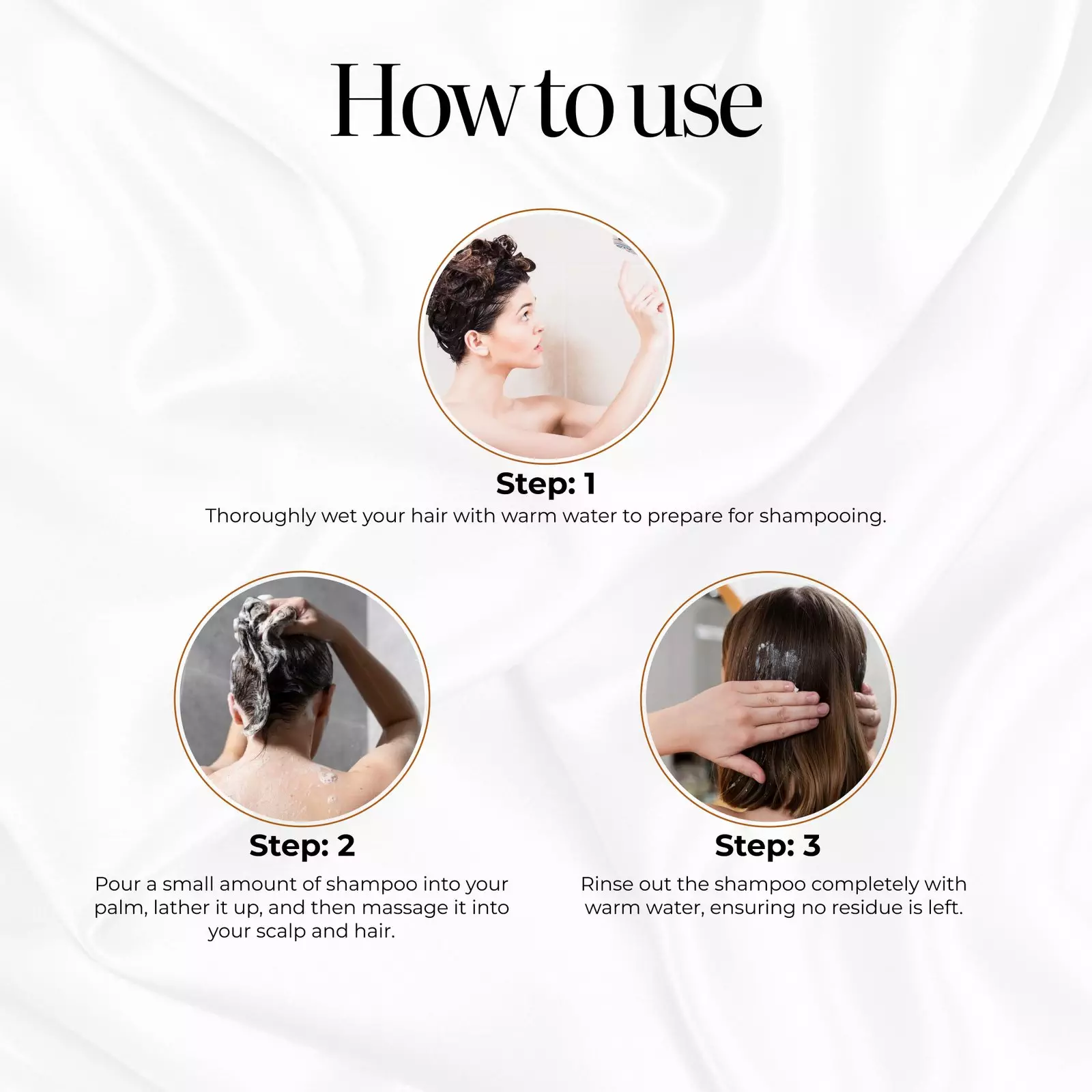 How to use

Step: 1
Thoroughly wet your hair with warm water to prepare for shampooing.

Step: 2
Pour a small amount of shampoo into your palm, lather it up, and then massage it into your scalp and hair.

Step: 3
Rinse out the shampoo completely with warm water, ensuring no residue is left.