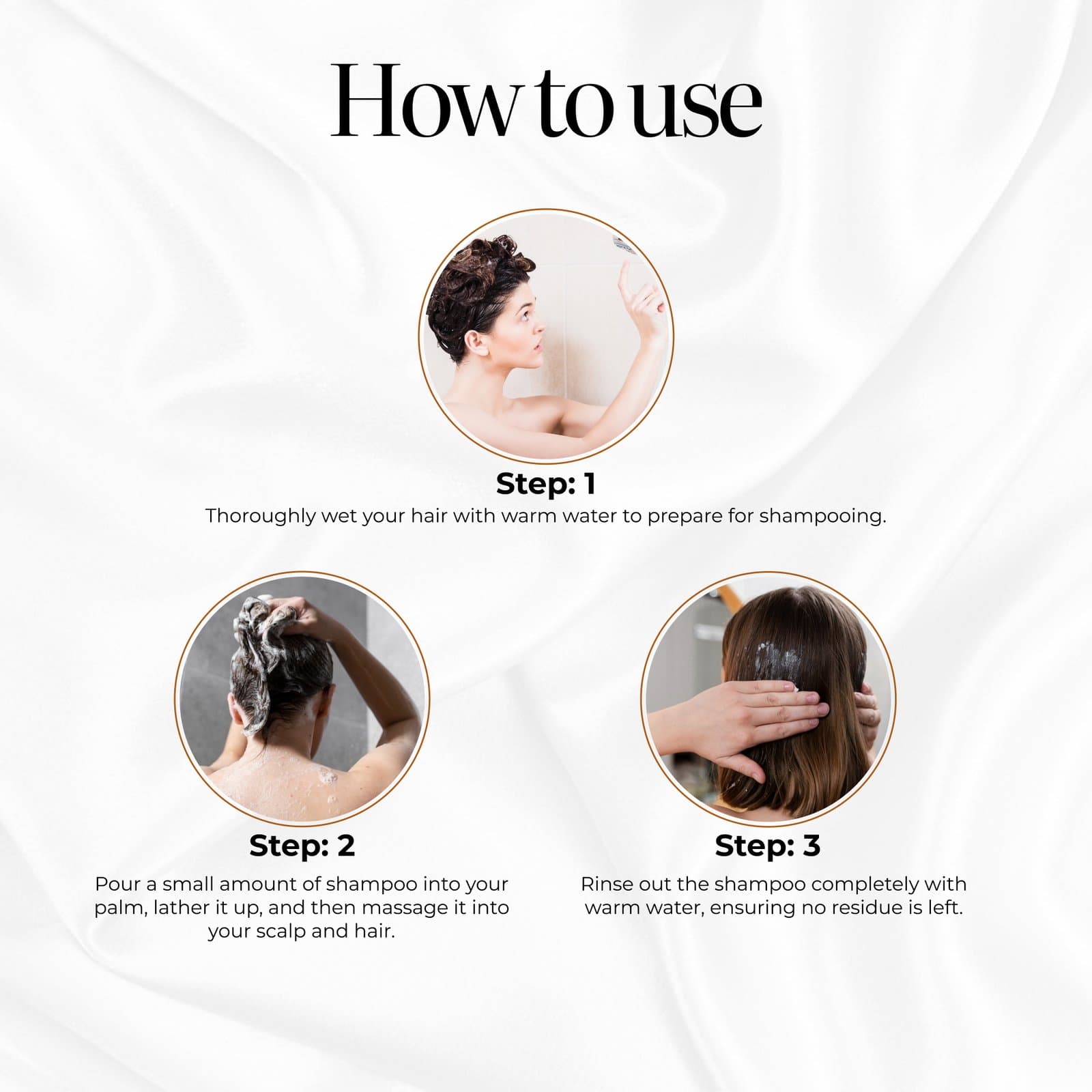 How to use

Step: 1
Thoroughly wet your hair with warm water to prepare for shampooing.

Step: 2
Pour a small amount of shampoo into your palm, lather it up, and then massage it into your scalp and hair.

Step: 3
Rinse out the shampoo completely with warm water, ensuring no residue is left.